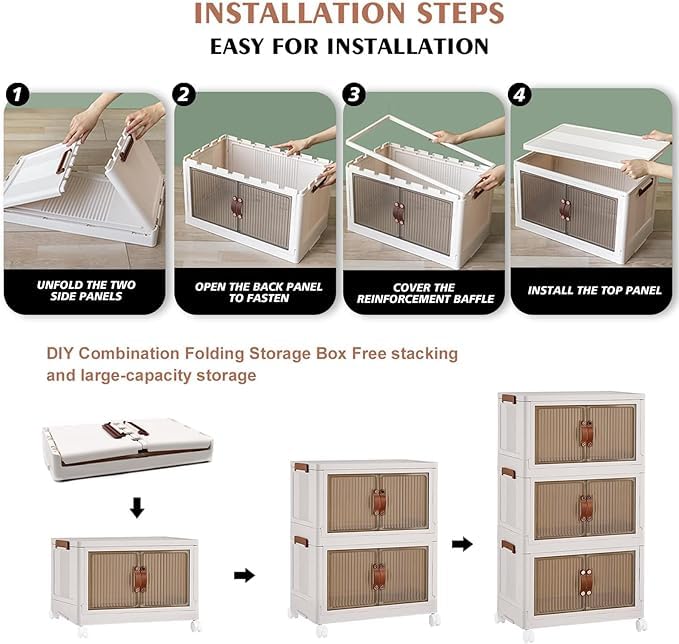 INSTALLATION STEPS

EASY FOR INSTALLATION

1

UNFOLD THE TWO SIDE PANELS

2

OPEN THE BACK PANEL TO FASTEN

3

COVER THE REINFORCEMENT BAFFLE

4

INSTALL THE TOP PANEL

DIY Combination Folding Storage Box Free stacking and large-capacity storage